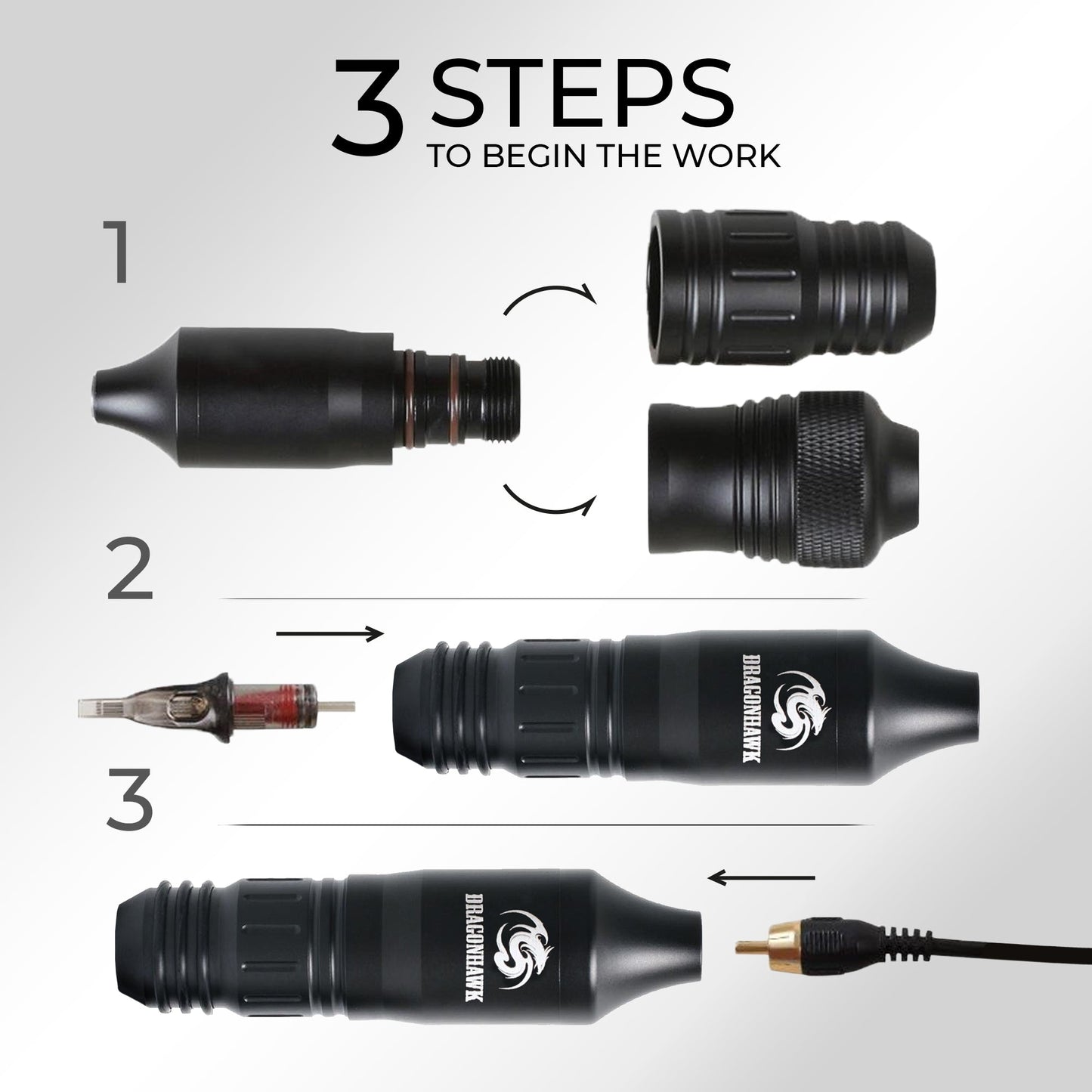 3 STEPS
TO BEGIN THE WORK

1

2

DRAGONHAWK

3

DRAGONHAWK